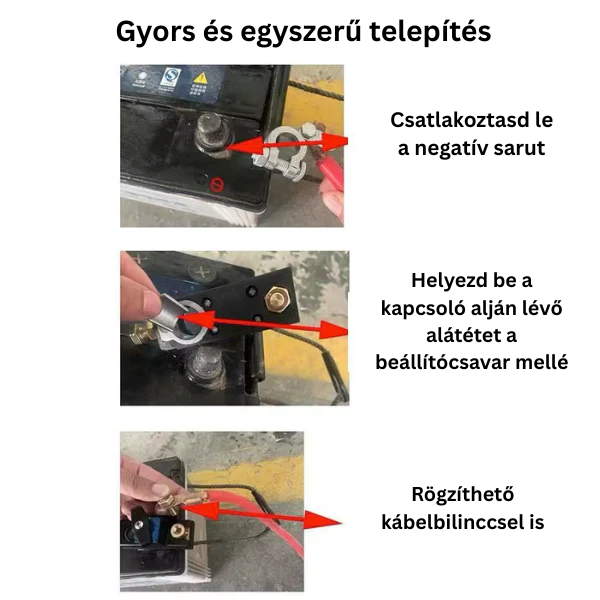 Gyors és egyszerű telepítés

Csatlakoztasd le a negatív sarut

Helyezd be a kapcsoló alján lévő alátétet a beállítócsavar mellé

Rögzíthető kábelbilinccsel is